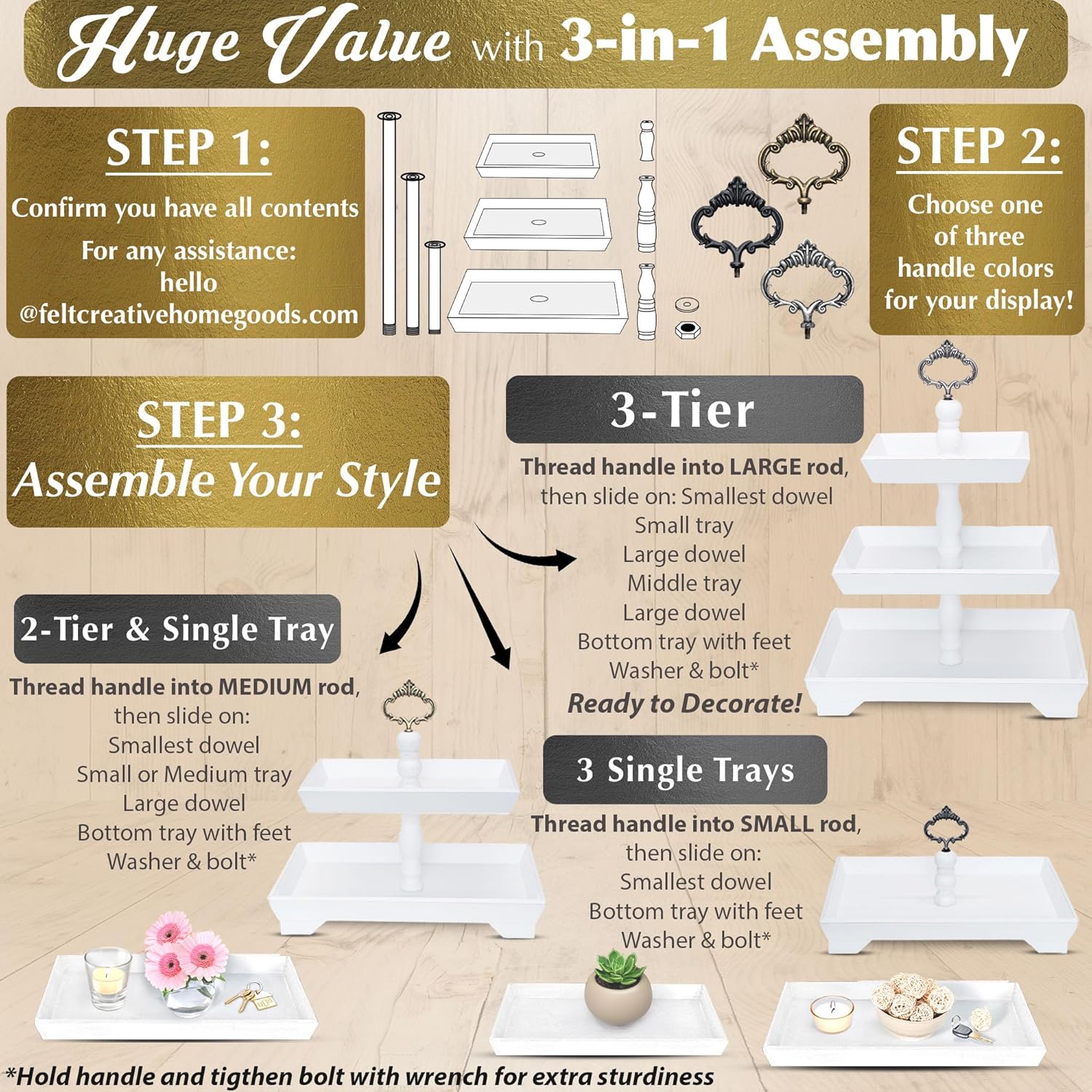 Huge Value with 3-in-1 Assembly

STEP 1:

Confirm you have all contents

For any assistance: hello @feltcreativehomegoods.com

STEP 2:

Choose one of three handle colors for your display!

STEP 3:

Assemble Your Style

3-Tier

Thread handle into LARGE rod, then slide on: Smallest dowel
Small tray
Large dowel
Middle tray
Large dowel
Bottom tray with feet
Washer & bolt*

Ready to Decorate!

2-Tier & Single Tray

Thread handle into MEDIUM rod, then slide on:
Smallest dowel
Small or Medium tray
Large dowel
Bottom tray with feet
Washer & bolt*

3 Single Trays

Thread handle into SMALL rod, then slide on:
Smallest dowel
Bottom tray with feet
Washer & bolt*

*Hold handle and tigthen bolt with wrench for extra sturdiness